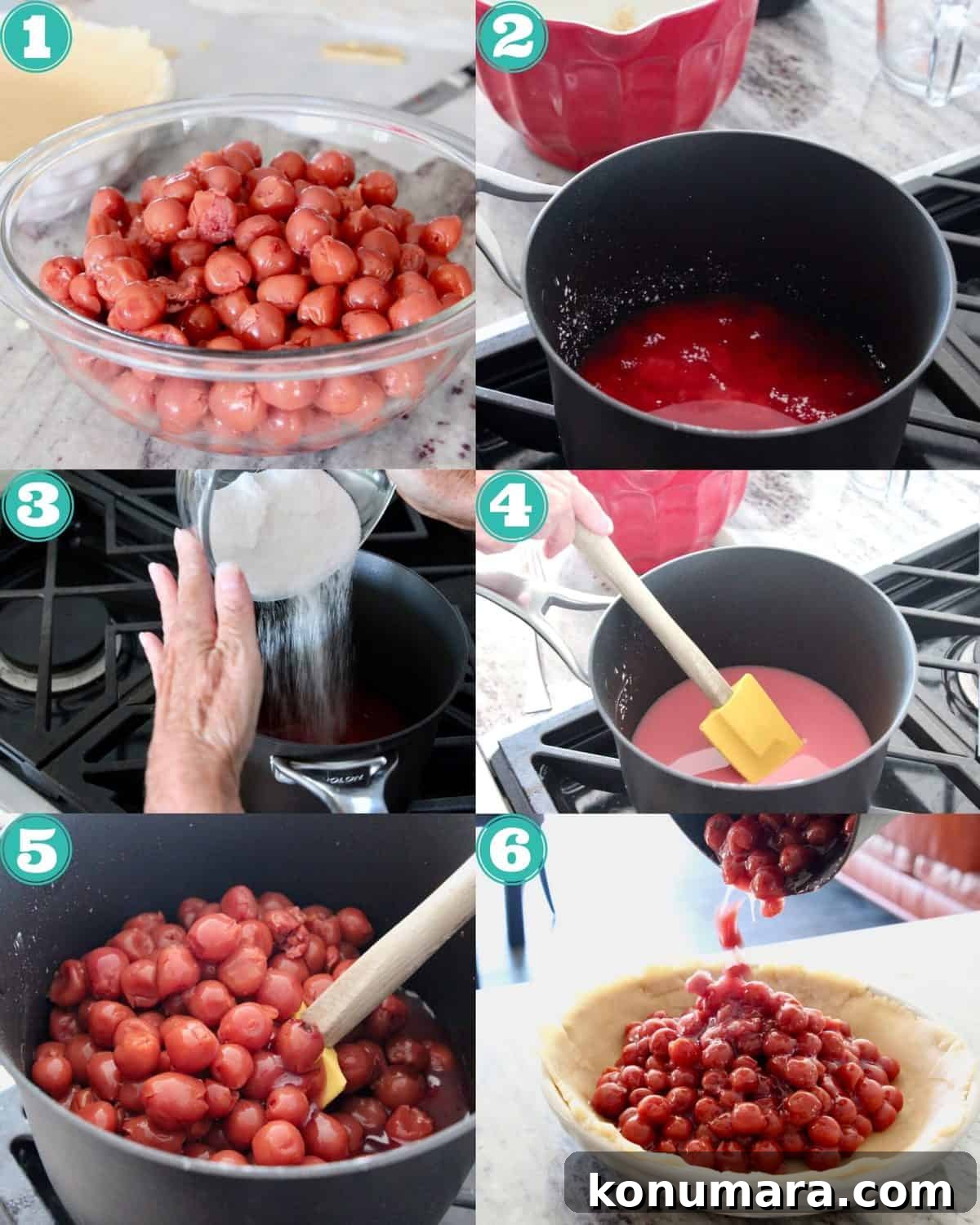 1

2

3

4

5

6

konumara.com