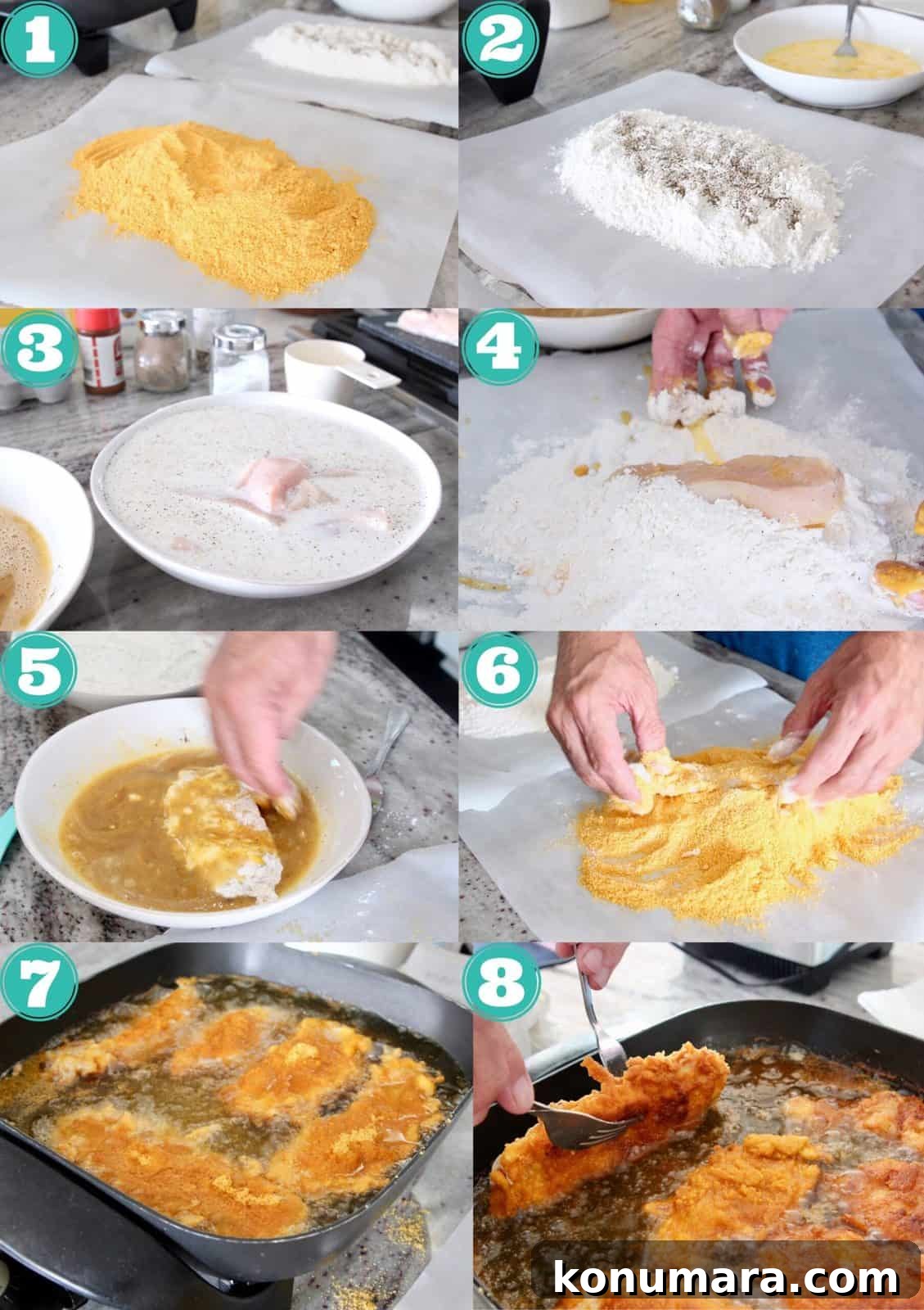 1

2

3

4

5

6

7

8

konumara.com