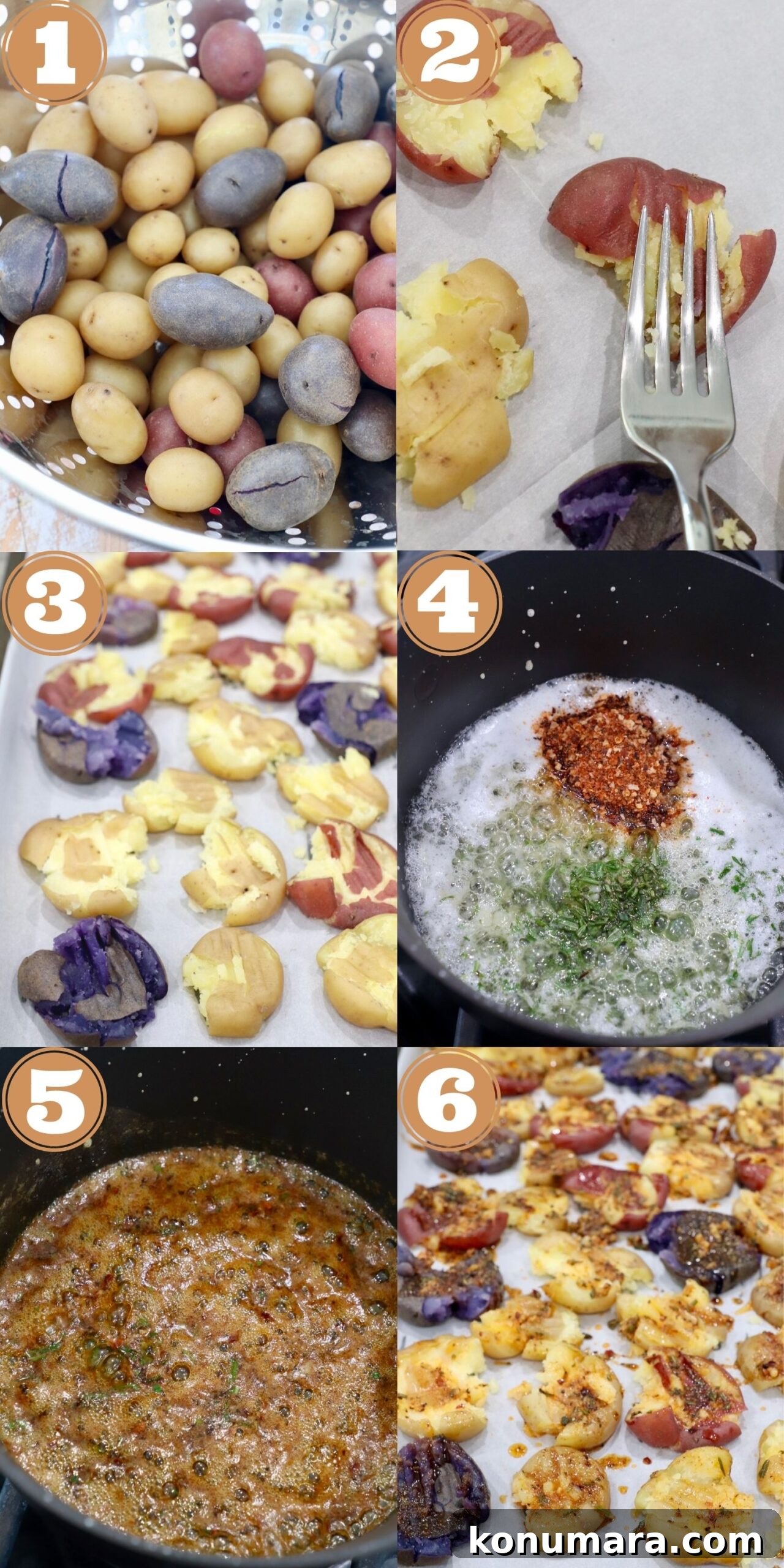 1
2
3
4
5
6
konumara.com