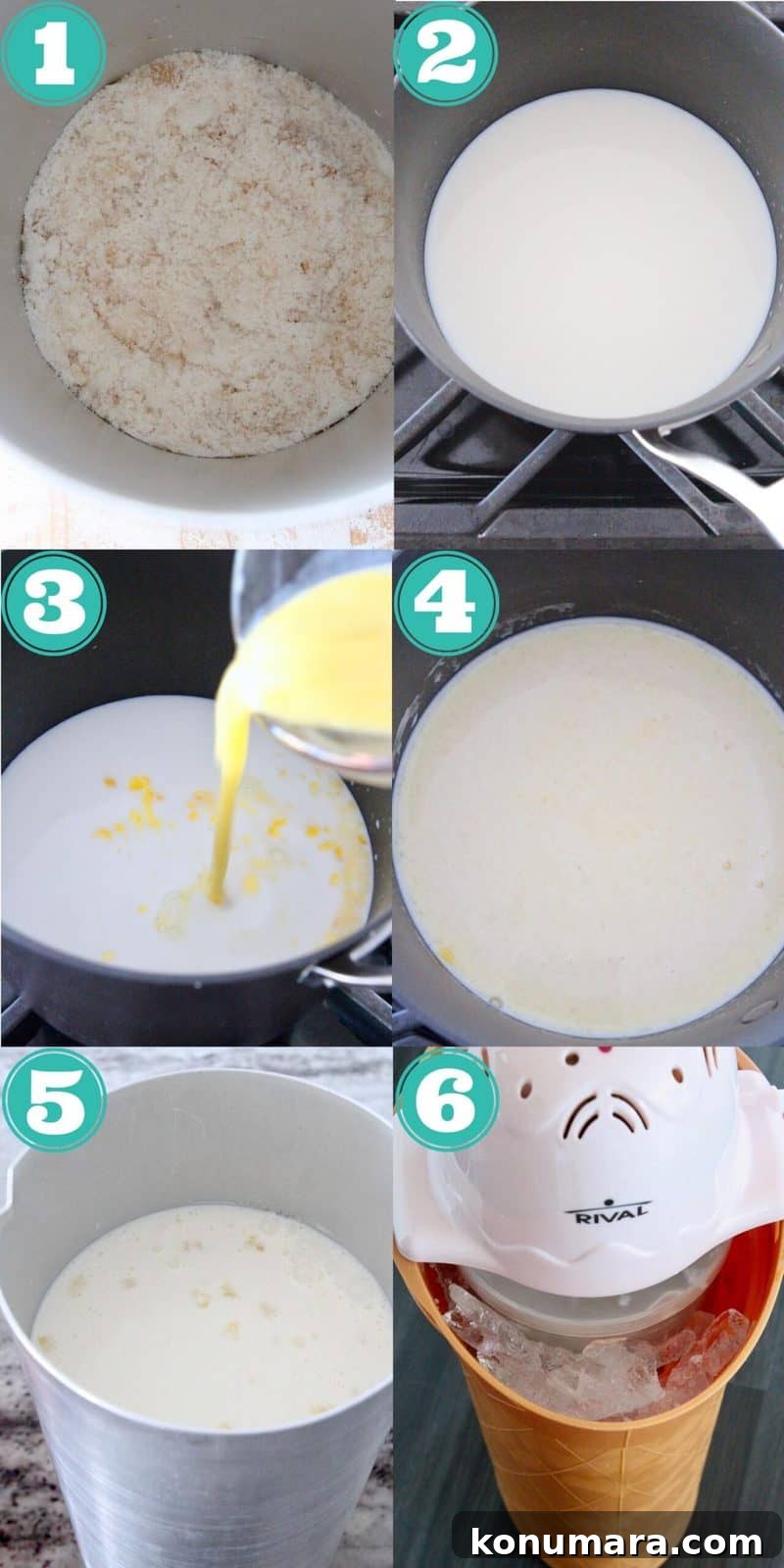 1

2

3

4

5

6

RIVAL

konumara.com